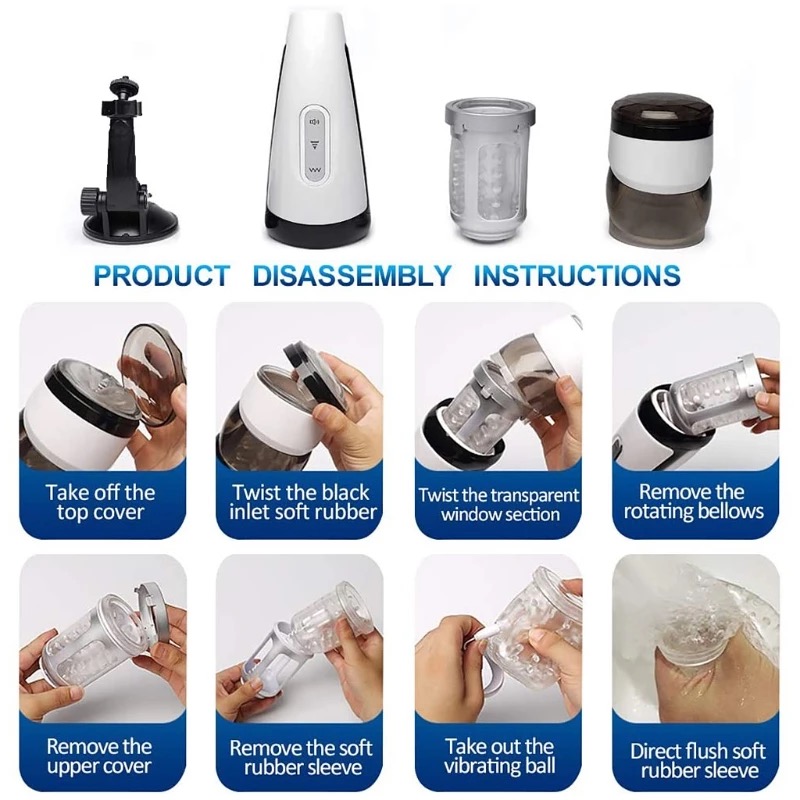 PRODUCT DISASSEMBLY INSTRUCTIONS

Take off the top cover

Twist the black inlet soft rubber

Twist the transparent window section

Remove the rotating bellows

Remove the upper cover

Remove the soft rubber sleeve

Take out the vibrating ball

Direct flush soft rubber sleeve